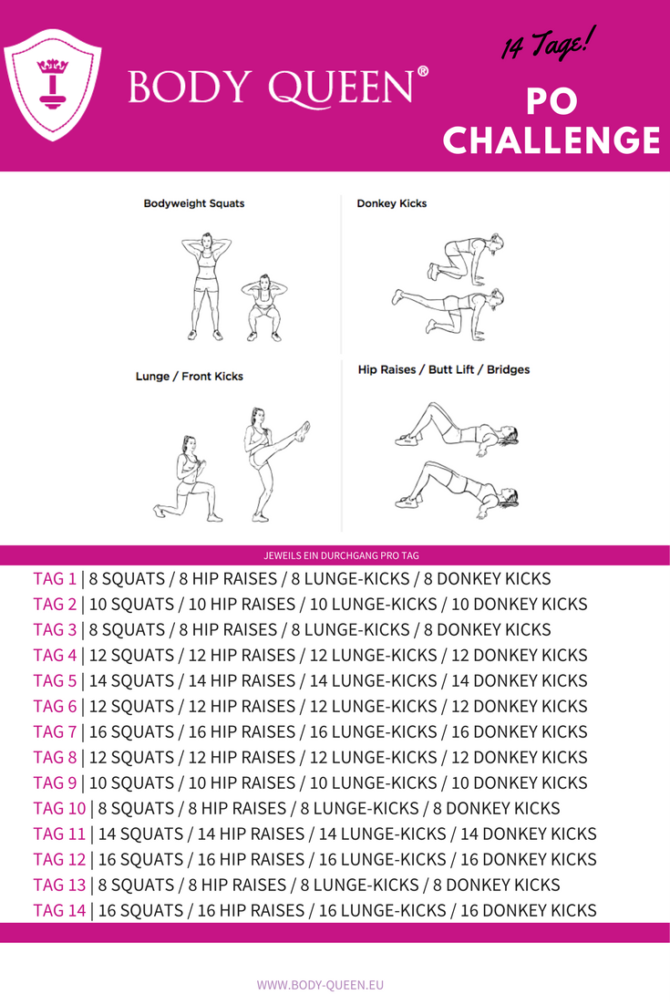 BODY QUEEN®

14 Tage!

PO CHALLENGE

Bodyweight Squats

Donkey Kicks

Lunge / Front Kicks

Hip Raises / Butt Lift / Bridges

JEWEILS EIN DURCHGANG PRO TAG

TAG 1 | 8 SQUATS / 8 HIP RAISES / 8 LUNGE-KICKS / 8 DONKEY KICKS
TAG 2 | 10 SQUATS / 10 HIP RAISES / 10 LUNGE-KICKS / 10 DONKEY KICKS
TAG 3 | 8 SQUATS / 8 HIP RAISES / 8 LUNGE-KICKS / 8 DONKEY KICKS
TAG 4 | 12 SQUATS / 12 HIP RAISES / 12 LUNGE-KICKS / 12 DONKEY KICKS
TAG 5 | 14 SQUATS / 14 HIP RAISES / 14 LUNGE-KICKS / 14 DONKEY KICKS
TAG 6 | 12 SQUATS / 12 HIP RAISES / 12 LUNGE-KICKS / 12 DONKEY KICKS
TAG 7 | 16 SQUATS / 16 HIP RAISES / 16 LUNGE-KICKS / 16 DONKEY KICKS
TAG 8 | 12 SQUATS / 12 HIP RAISES / 12 LUNGE-KICKS / 12 DONKEY KICKS
TAG 9 | 10 SQUATS / 10 HIP RAISES / 10 LUNGE-KICKS / 10 DONKEY KICKS
TAG 10 | 8 SQUATS / 8 HIP RAISES / 8 LUNGE-KICKS / 8 DONKEY KICKS
TAG 11 | 14 SQUATS / 14 HIP RAISES / 14 LUNGE-KICKS / 14 DONKEY KICKS
TAG 12 | 16 SQUATS / 16 HIP RAISES / 16 LUNGE-KICKS / 16 DONKEY KICKS
TAG 13 | 8 SQUATS / 8 HIP RAISES / 8 LUNGE-KICKS / 8 DONKEY KICKS
TAG 14 | 16 SQUATS / 16 HIP RAISES / 16 LUNGE-KICKS / 16 DONKEY KICKS

WWW.BODY-QUEEN.EU